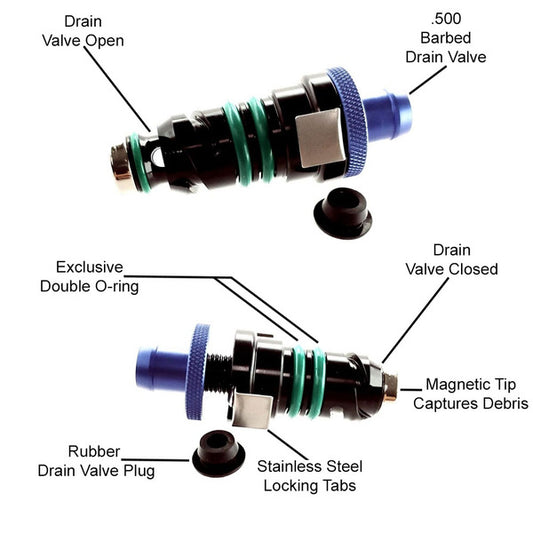 Drain Valve Open

.500 Barbed Drain Valve

Exclusive Double O-ring

Drain Valve Closed

Magnetic Tip Captures Debris

Rubber Drain Valve Plug

Stainless Steel Locking Tabs