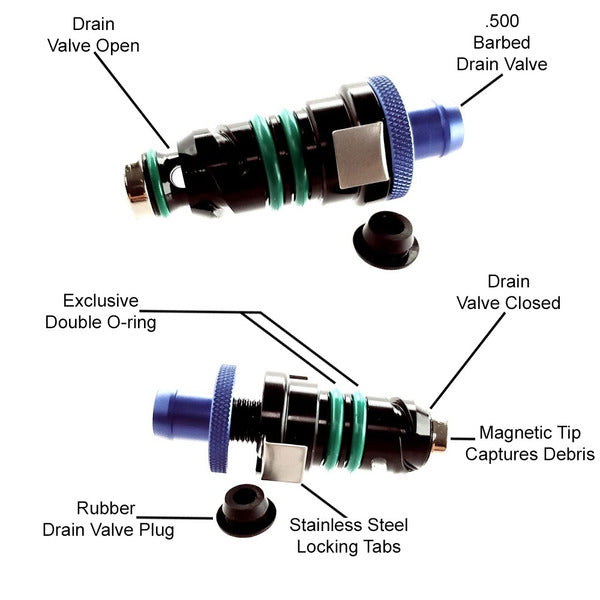 Drain Valve Open

.500 Barbed Drain Valve

Exclusive Double O-ring

Drain Valve Closed

Magnetic Tip Captures Debris

Rubber Drain Valve Plug

Stainless Steel Locking Tabs